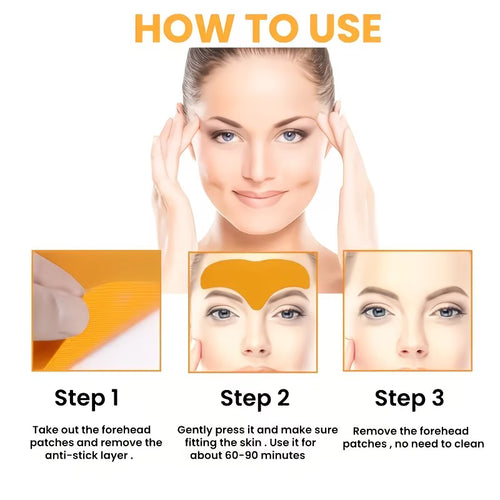 HOW TO USE

Step 1

Take out the forehead patches and remove the anti-stick layer .

Step 2

Gently press it and make sure fitting the skin . Use it for about 60-90 minutes

Step 3

Remove the forehead patches , no need to clean